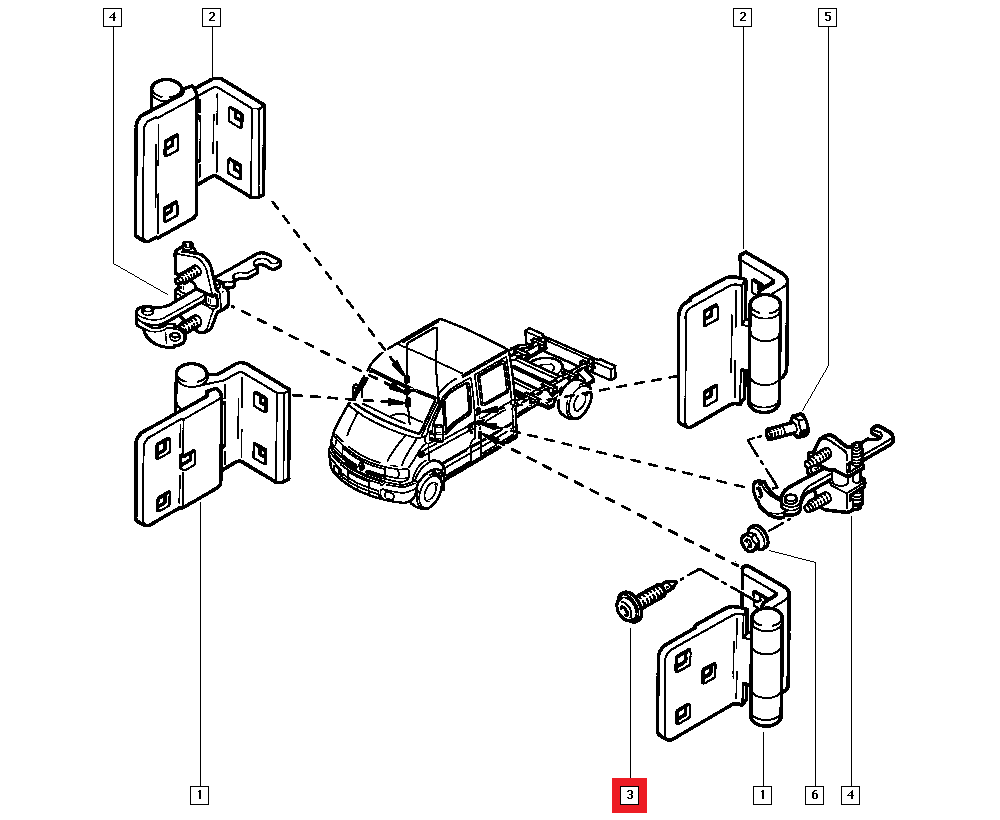 4
2
2
5
1
3
1
6
4